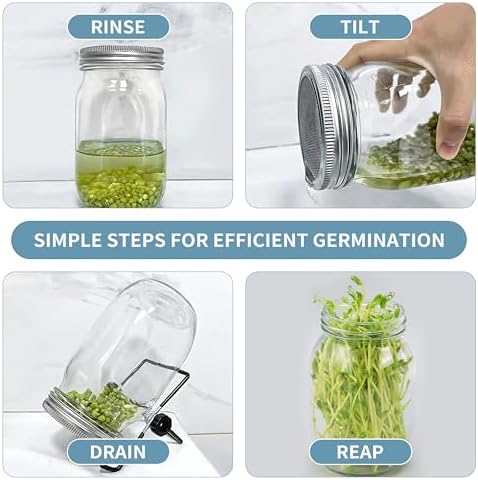 RINSE

TILT

SIMPLE STEPS FOR EFFICIENT GERMINATION

DRAIN

REAP