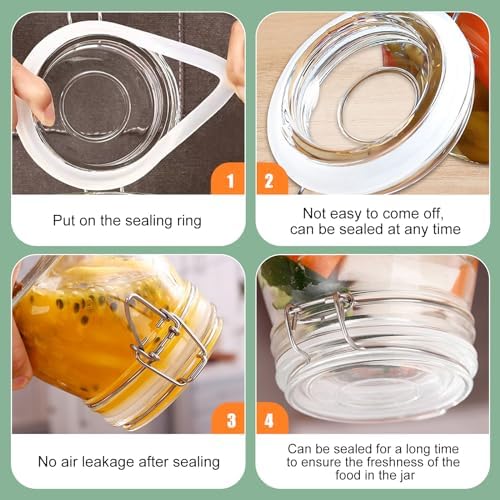 1

Put on the sealing ring

2

Not easy to come off, can be sealed at any time

3

No air leakage after sealing

4

Can be sealed for a long time to ensure the freshness of the food in the jar