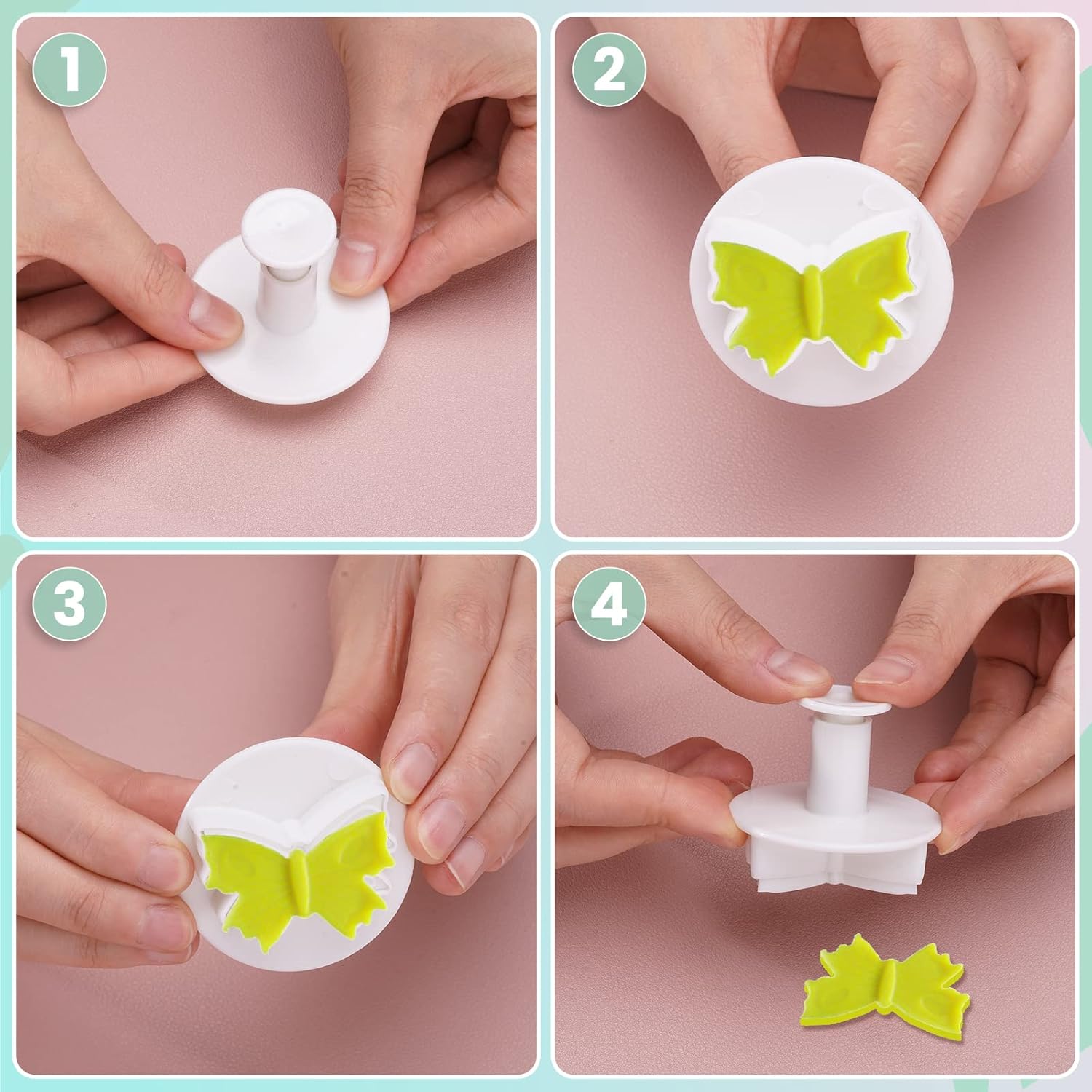 1

2

3

4