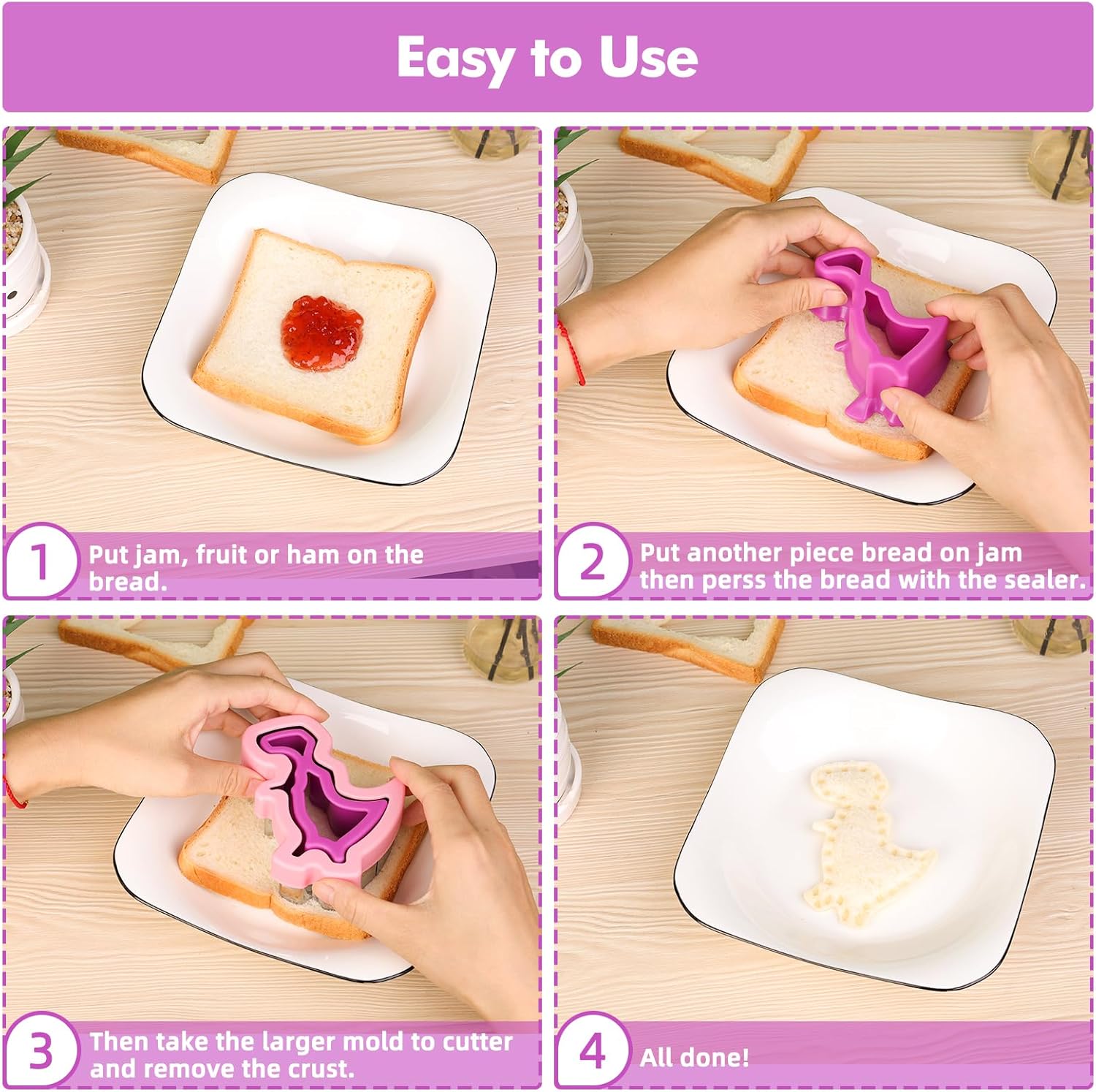 Easy to Use

1 Put jam, fruit or ham on the bread.

2 Put another piece bread on jam then perss the bread with the sealer.

3 Then take the larger mold to cutter and remove the crust.

4 All done!