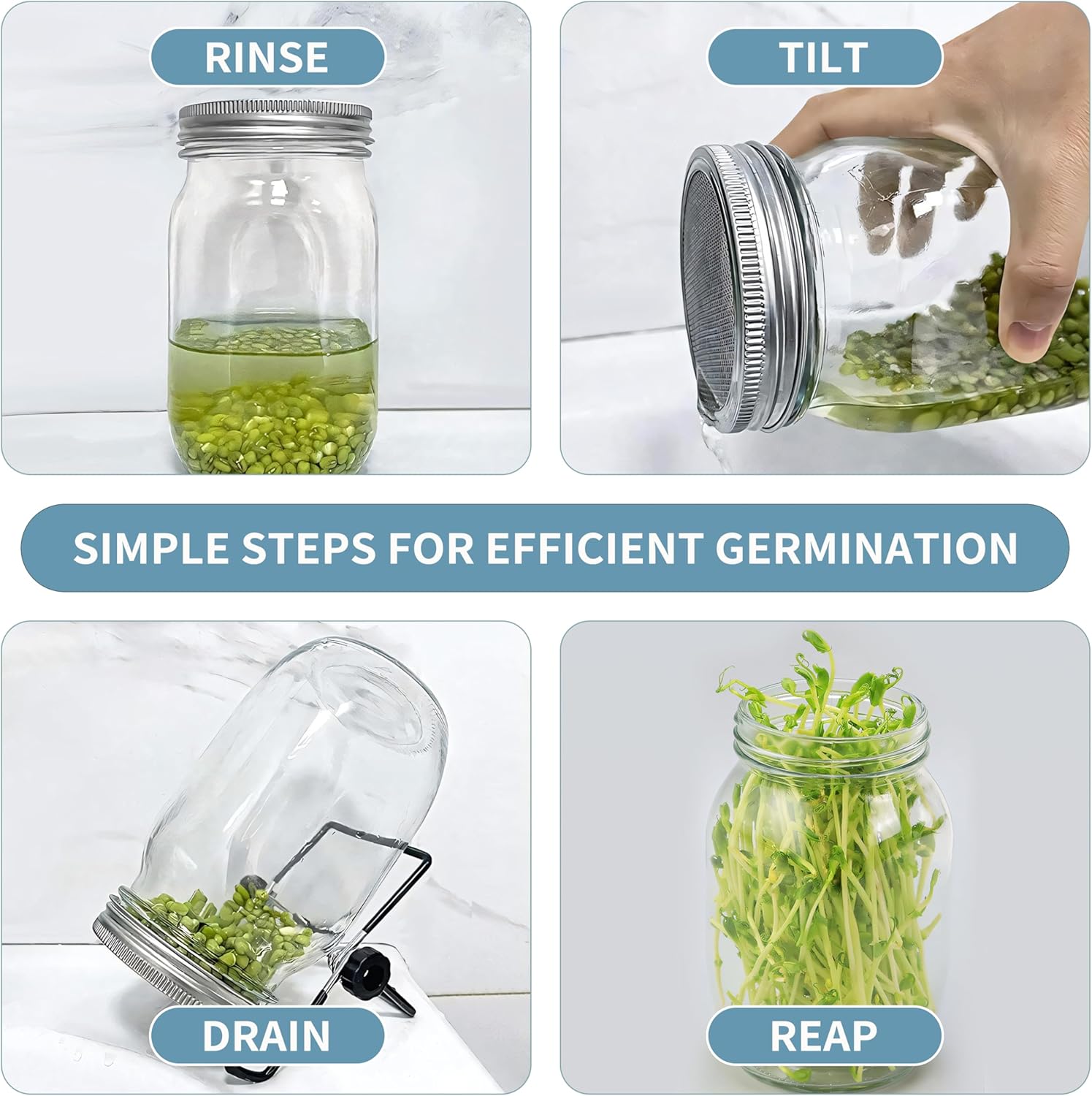 RINSE

TILT

SIMPLE STEPS FOR EFFICIENT GERMINATION

DRAIN

REAP